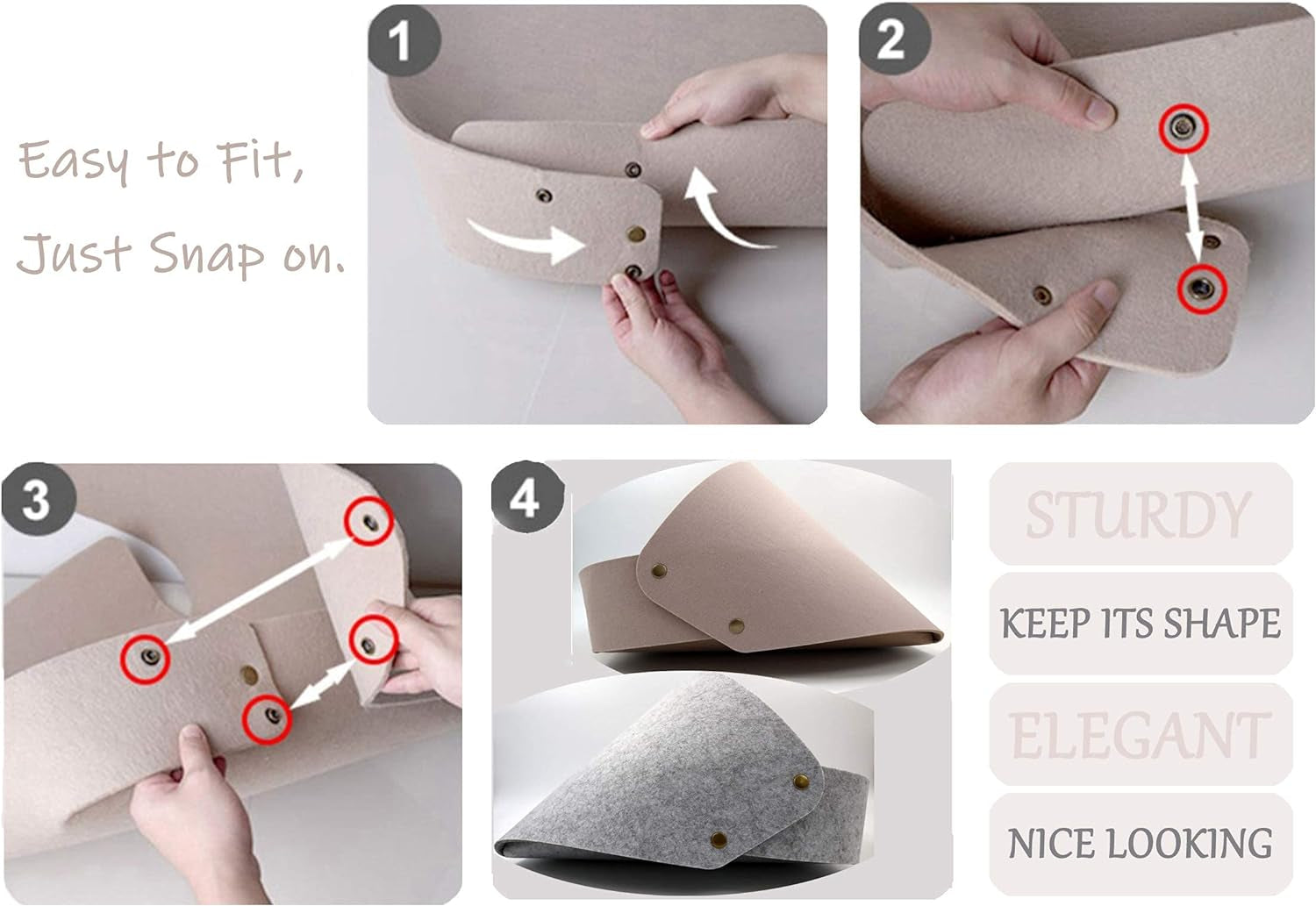 Easy to Fit,
Just Snap on.

1

2

3

4

STURDY

KEEP ITS SHAPE

ELEGANT

NICE LOOKING