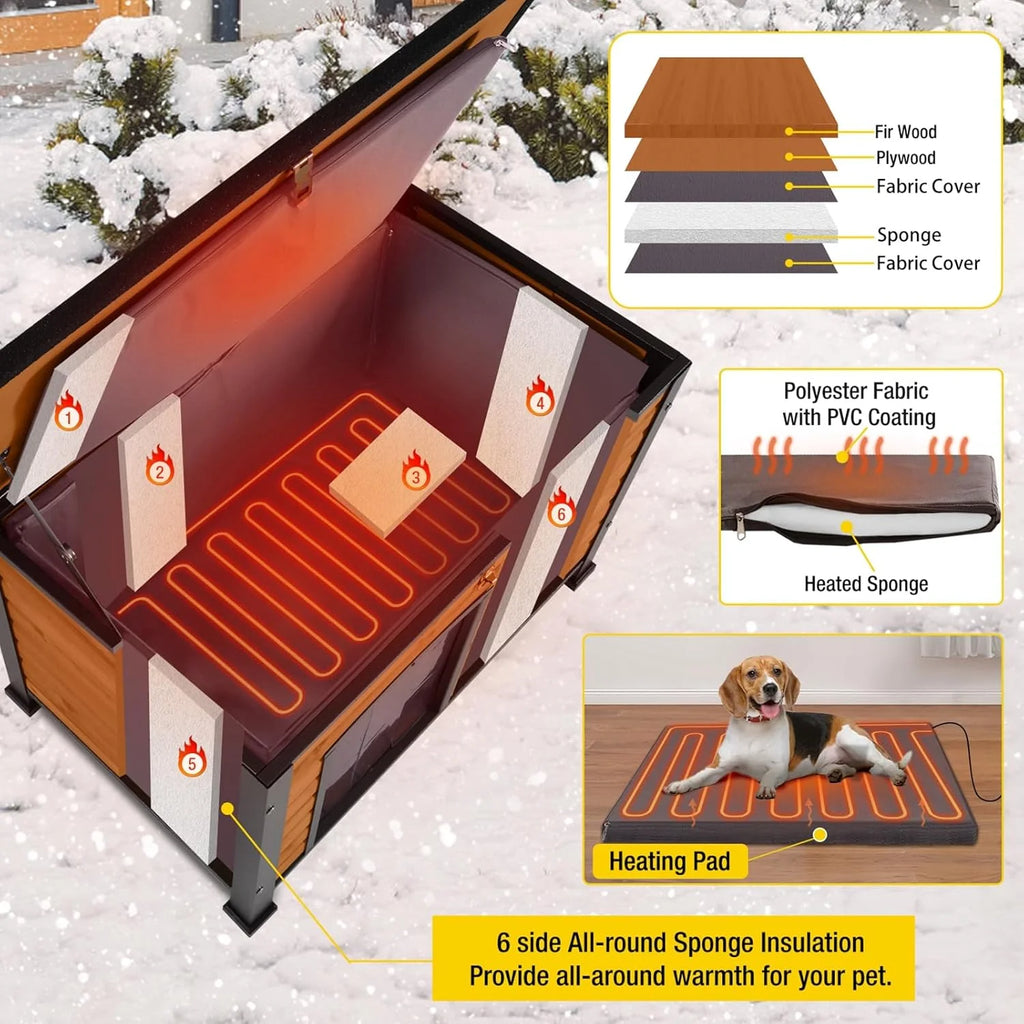 Fir Wood
Plywood
Fabric Cover
Sponge
Fabric Cover

1
2
3
4
5
6

Polyester Fabric with PVC Coating

Heated Sponge

Heating Pad

6 side All-round Sponge Insulation
Provide all-around warmth for your pet.